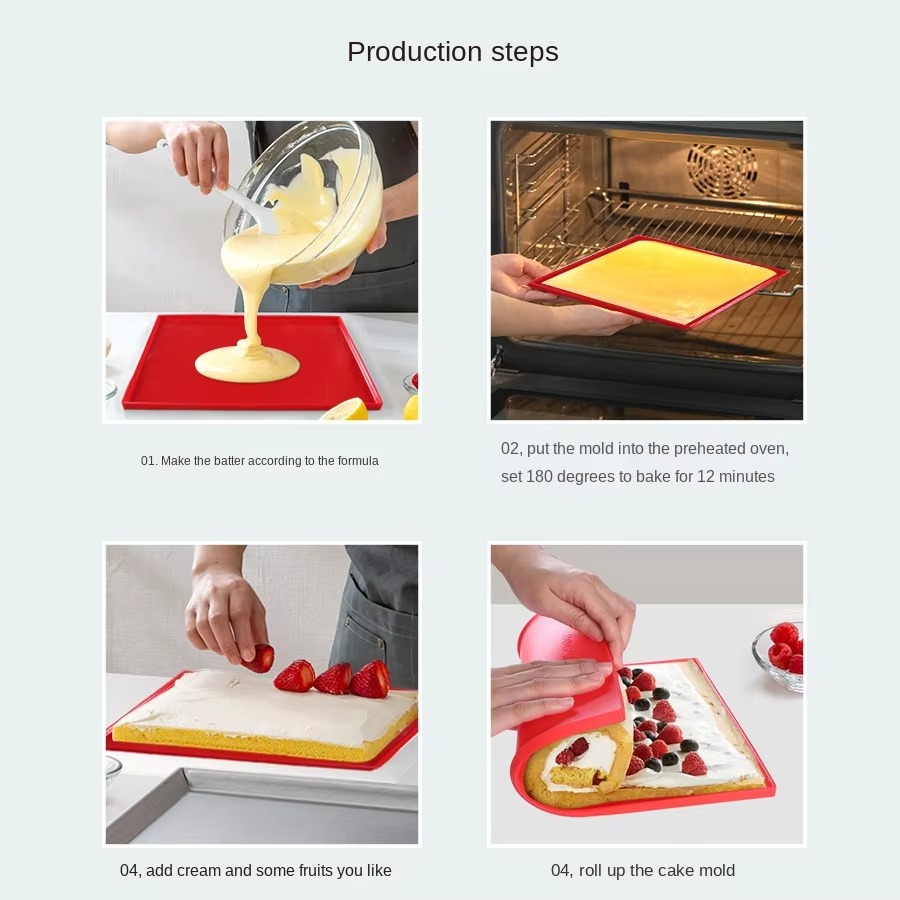 Production steps

01. Make the batter according to the formula

02, put the mold into the preheated oven, set 180 degrees to bake for 12 minutes

04, add cream and some fruits you like

04, roll up the cake mold