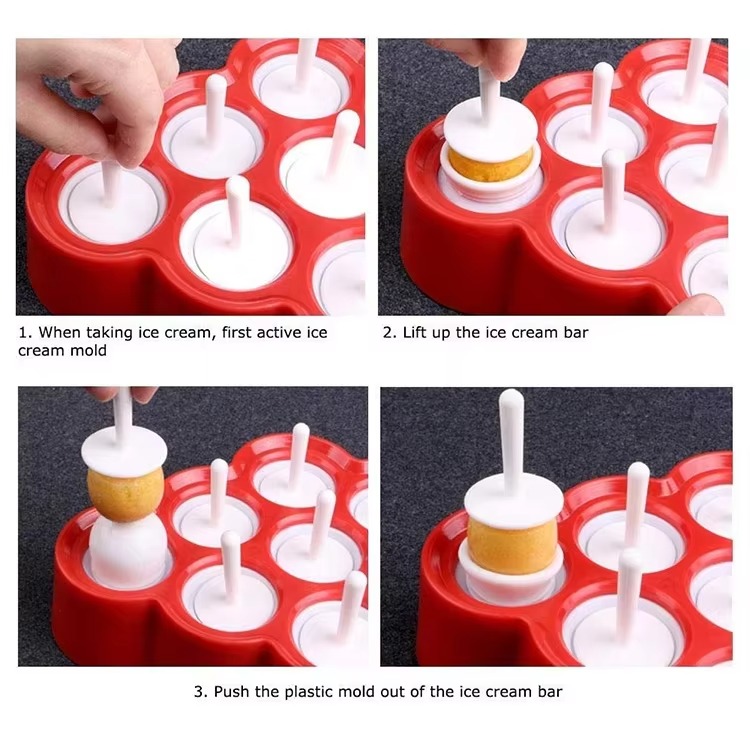 1. When taking ice cream, first active ice cream mold

2. Lift up the ice cream bar

3. Push the plastic mold out of the ice cream bar